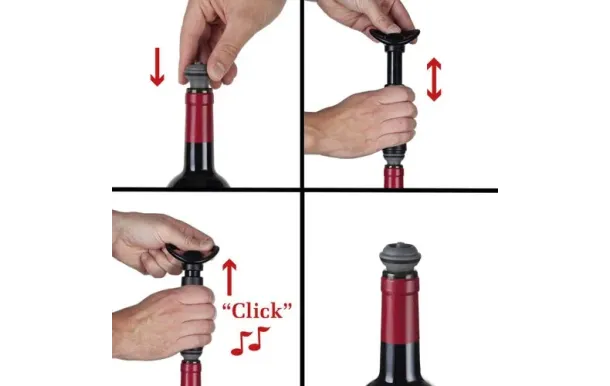 “Click”